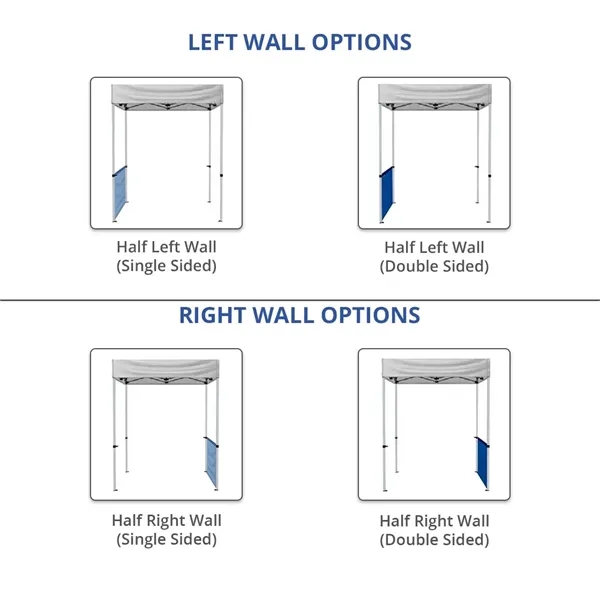 LEFT WALL OPTIONS

Half Left Wall
(Single Sided)

Half Left Wall
(Double Sided)

RIGHT WALL OPTIONS

Half Right Wall
(Single Sided)

Half Right Wall
(Double Sided)