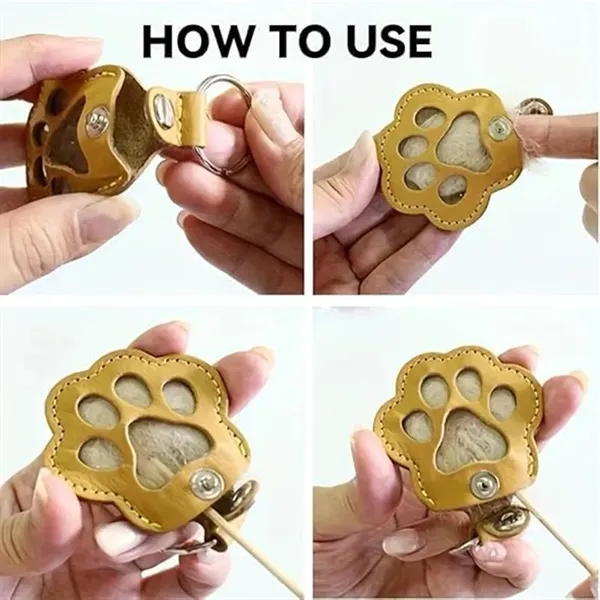 HOW TO USE