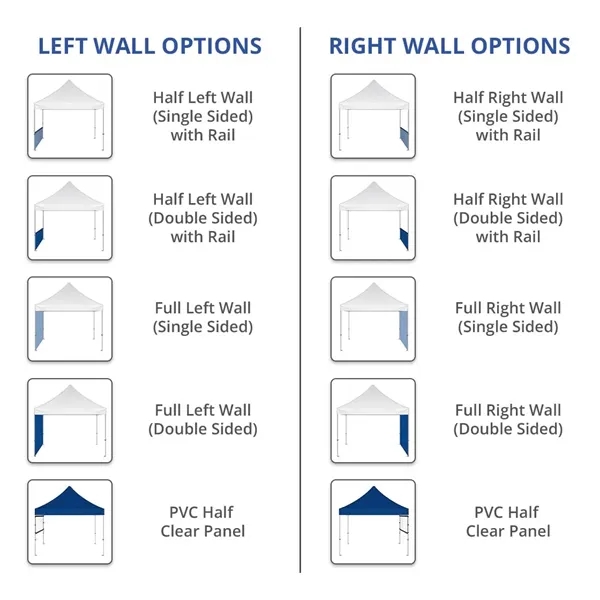 LEFT WALL OPTIONS

Half Left Wall (Single Sided) with Rail

Half Left Wall (Double Sided) with Rail

Full Left Wall (Single Sided)

Full Left Wall (Double Sided)

PVC Half Clear Panel

RIGHT WALL OPTIONS

Half Right Wall (Single Sided) with Rail

Half Right Wall (Double Sided) with Rail

Full Right Wall (Single Sided)

Full Right Wall (Double Sided)

PVC Half Clear Panel