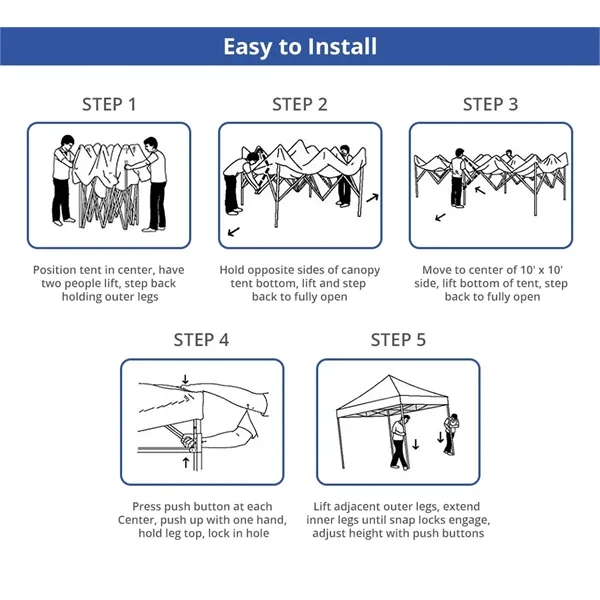 Easy to Install

STEP 1

Position tent in center, have two people lift, step back holding outer legs

STEP 2

Hold opposite sides of canopy tent bottom, lift and step back to fully open

STEP 3

Move to center of 10' x 10' side, lift bottom of tent, step back to fully open

STEP 4

Press push button at each Center, push up with one hand, hold leg top, lock in hole

STEP 5

Lift adjacent outer legs, extend inner legs until snap locks engage, adjust height with push buttons