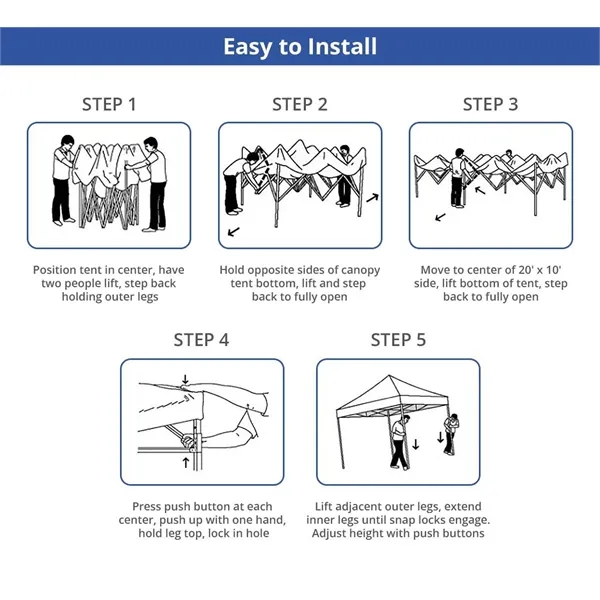 Easy to Install

STEP 1

Position tent in center, have two people lift, step back holding outer legs

STEP 2

Hold opposite sides of canopy tent bottom, lift and step back to fully open

STEP 3

Move to center of 20' x 10' side, lift bottom of tent, step back to fully open

STEP 4

Press push button at each center, push up with one hand, hold leg top, lock in hole

STEP 5

Lift adjacent outer legs, extend inner legs until snap locks engage. Adjust height with push buttons