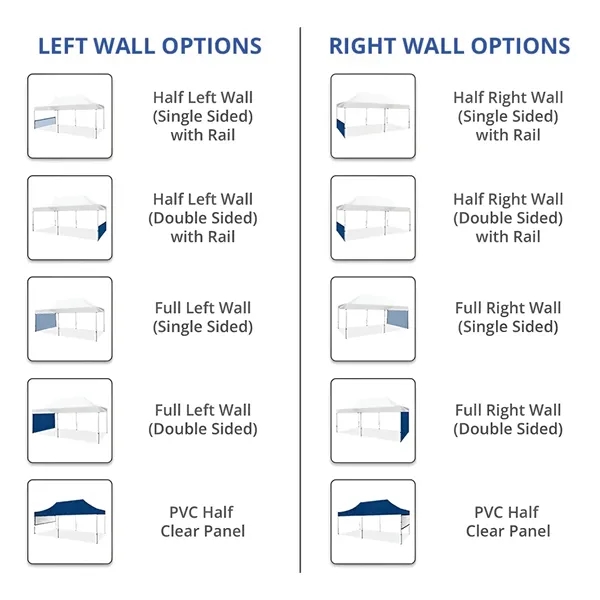 LEFT WALL OPTIONS

Half Left Wall (Single Sided) with Rail

Half Left Wall (Double Sided) with Rail

Full Left Wall (Single Sided)

Full Left Wall (Double Sided)

PVC Half Clear Panel

RIGHT WALL OPTIONS

Half Right Wall (Single Sided) with Rail

Half Right Wall (Double Sided) with Rail

Full Right Wall (Single Sided)

Full Right Wall (Double Sided)

PVC Half Clear Panel