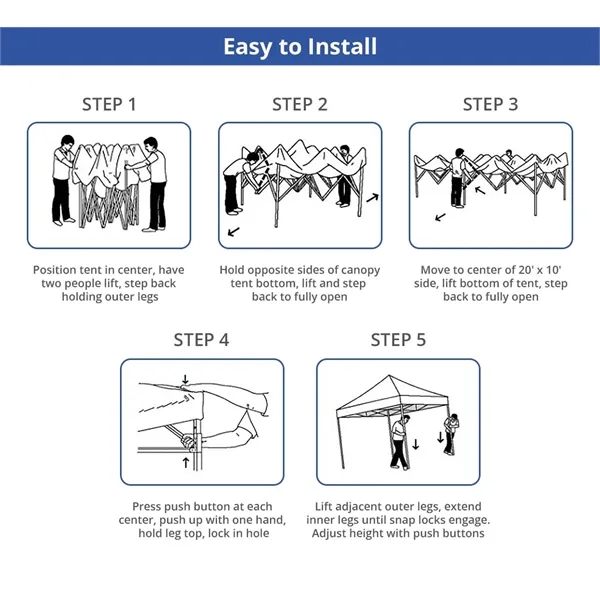 Easy to Install

STEP 1

Position tent in center, have two people lift, step back holding outer legs

STEP 2

Hold opposite sides of canopy tent bottom, lift and step back to fully open

STEP 3

Move to center of 20' x 10' side, lift bottom of tent, step back to fully open

STEP 4

Press push button at each center, push up with one hand, hold leg top, lock in hole

STEP 5

Lift adjacent outer legs, extend inner legs until snap locks engage. Adjust height with push buttons