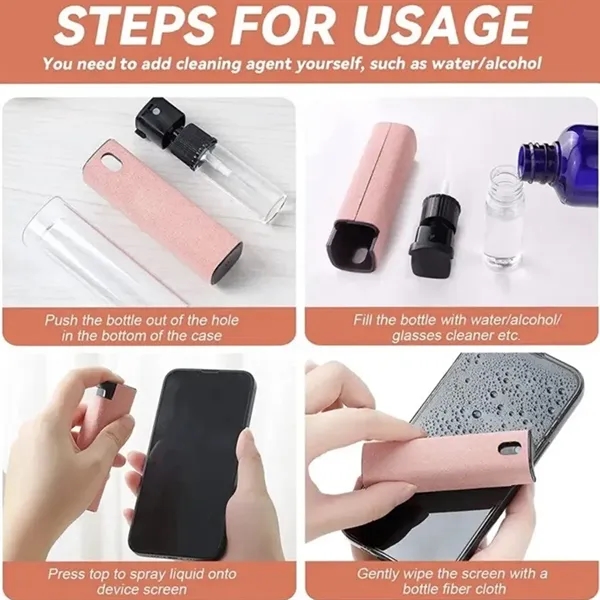 STEPS FOR USAGE

You need to add cleaning agent yourself, such as water/alcohol

Push the bottle out of the hole in the bottom of the case

Fill the bottle with water/alcohol/ glasses cleaner etc.

Press top to spray liquid onto device screen

Gently wipe the screen with a bottle fiber cloth