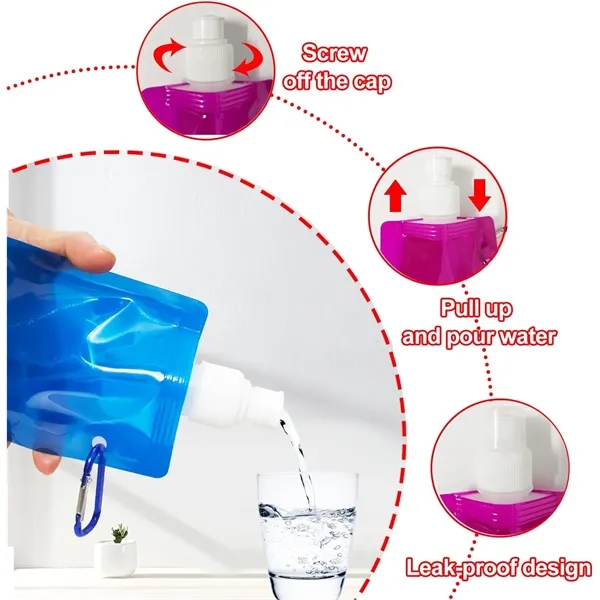 Screw off the cap

Pull up and pour water

Leak-proof design