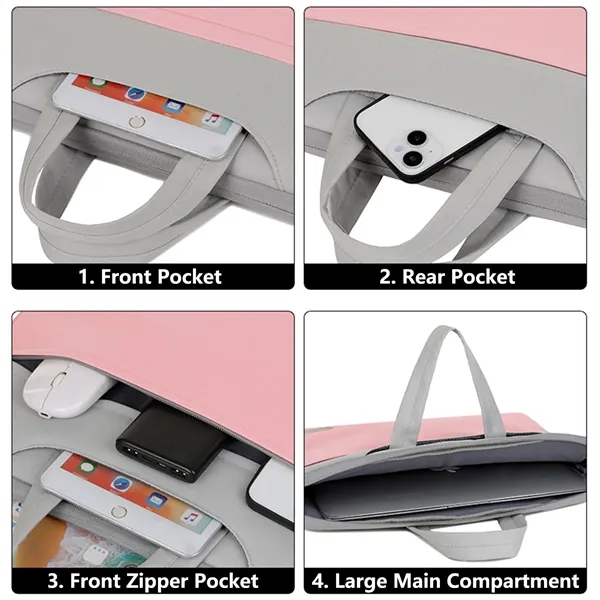 1. Front Pocket

2. Rear Pocket

3. Front Zipper Pocket

4. Large Main Compartment