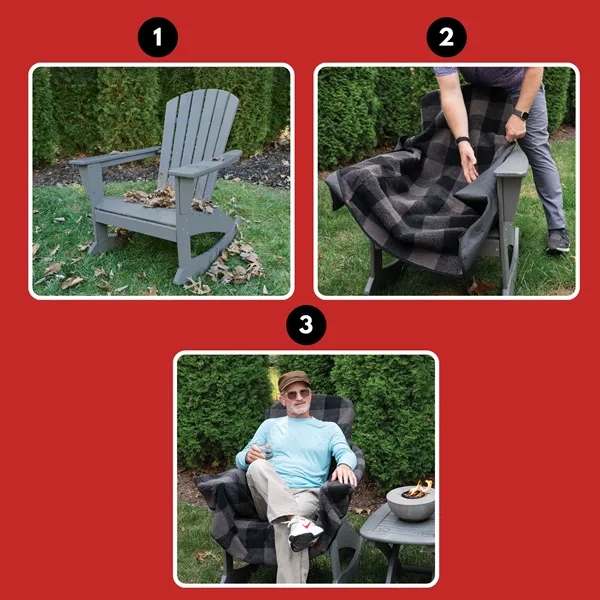 1

2

3