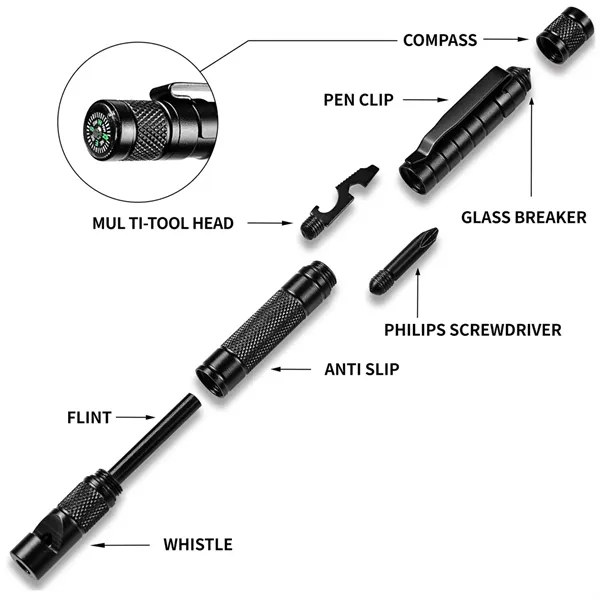 COMPASS

PEN CLIP

MUL TI-TOOL HEAD

GLASS BREAKER

PHILIPS SCREWDRIVER

ANTI SLIP

FLINT

WHISTLE