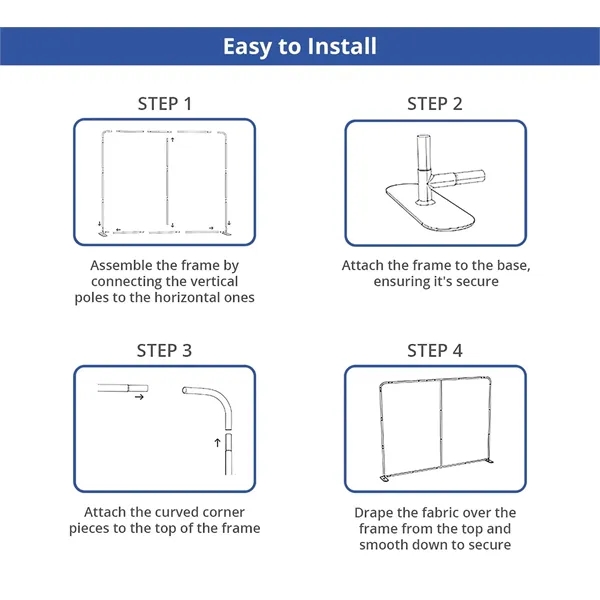 Easy to Install

STEP 1

Assemble the frame by connecting the vertical poles to the horizontal ones

STEP 2

Attach the frame to the base, ensuring it's secure

STEP 3

Attach the curved corner pieces to the top of the frame

STEP 4

Drape the fabric over the frame from the top and smooth down to secure