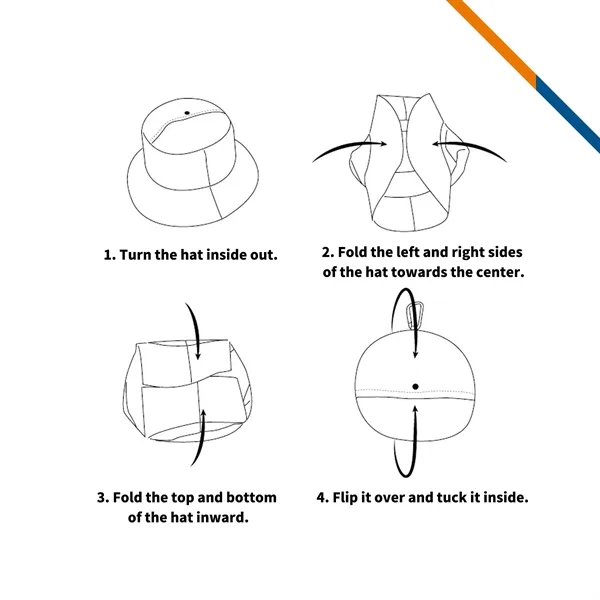 1. Turn the hat inside out.

2. Fold the left and right sides of the hat towards the center.

3. Fold the top and bottom of the hat inward.

4. Flip it over and tuck it inside.