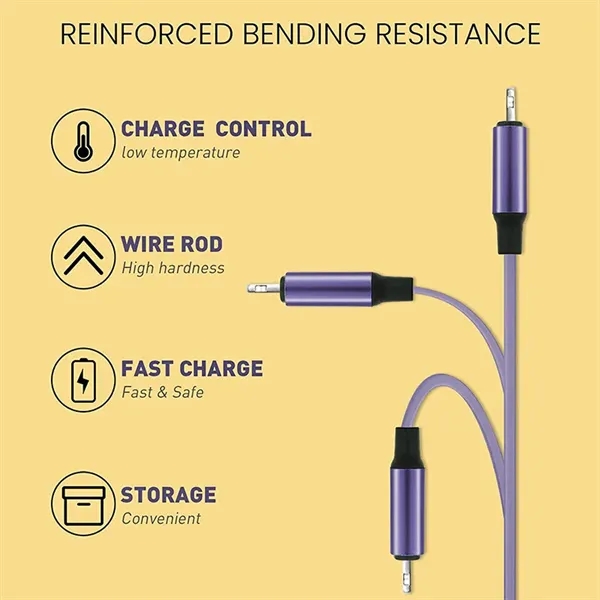 REINFORCED BENDING RESISTANCE

CHARGE CONTROL
low temperature

WIRE ROD
High hardness

FAST CHARGE
Fast & Safe

STORAGE
Convenient