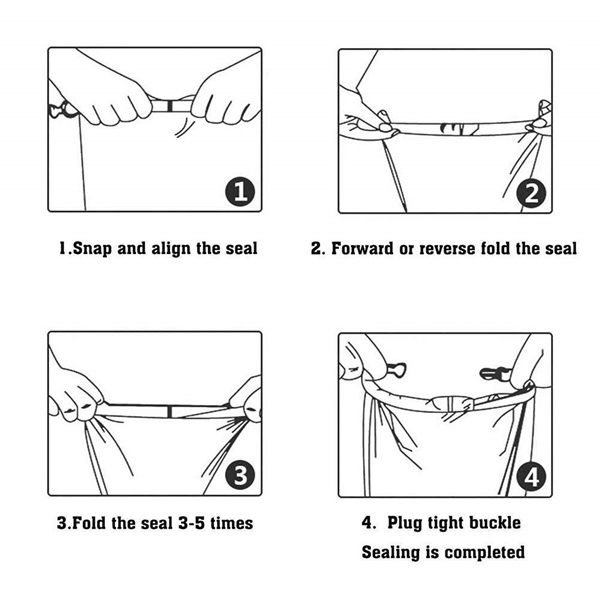 1

1.Snap and align the seal

2

2. Forward or reverse fold the seal

3

3.Fold the seal 3-5 times

4

4. Plug tight buckle
Sealing is completed