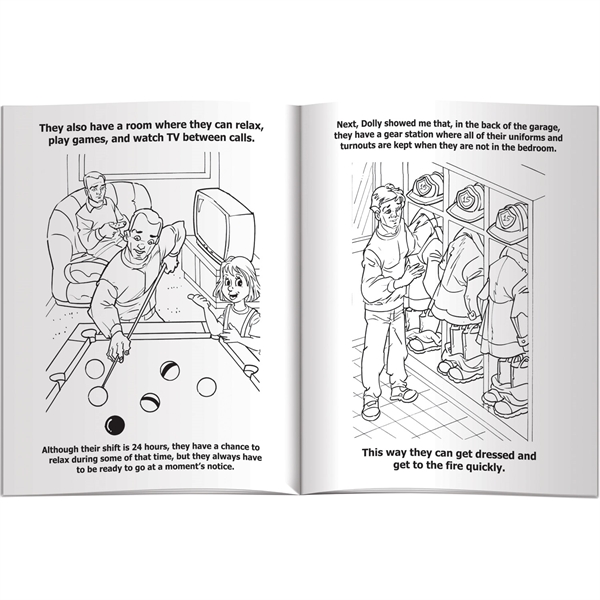 They also have a room where they can relax, play games, and watch TV between calls.

Although their shift is 24 hours, they have a chance to relax during some of that time, but they always have to be ready to go at a moment's notice.

Next, Dolly showed me that, in the back of the garage, they have a gear station where all of their uniforms and turnouts are kept when they are not in the bedroom.

15

15

15

This way they can get dressed and get to the fire quickly.