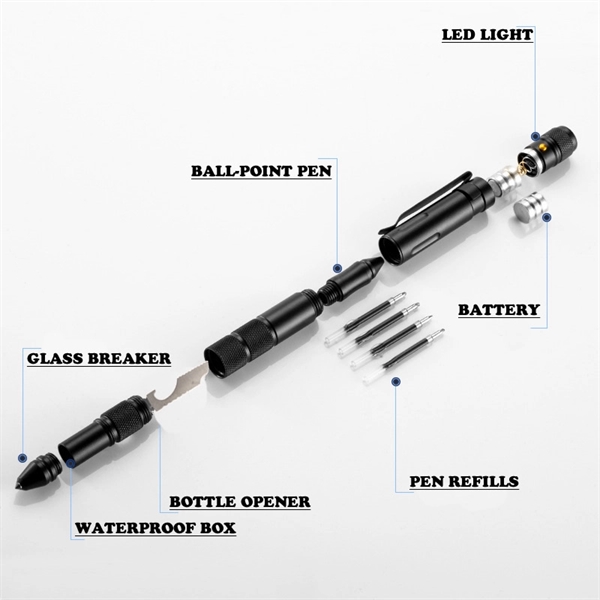 LED LIGHT

BALL-POINT PEN

BATTERY

GLASS BREAKER

PEN REFILLS

BOTTLE OPENER

WATERPROOF BOX