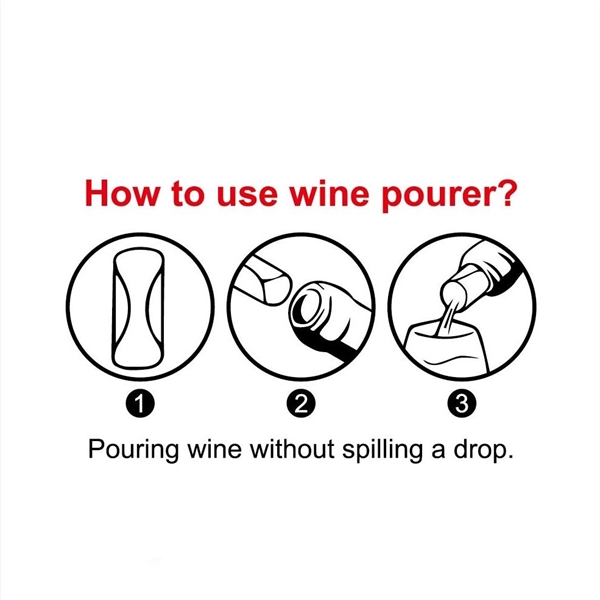 How to use wine pourer?

1

2

3

Pouring wine without spilling a drop.