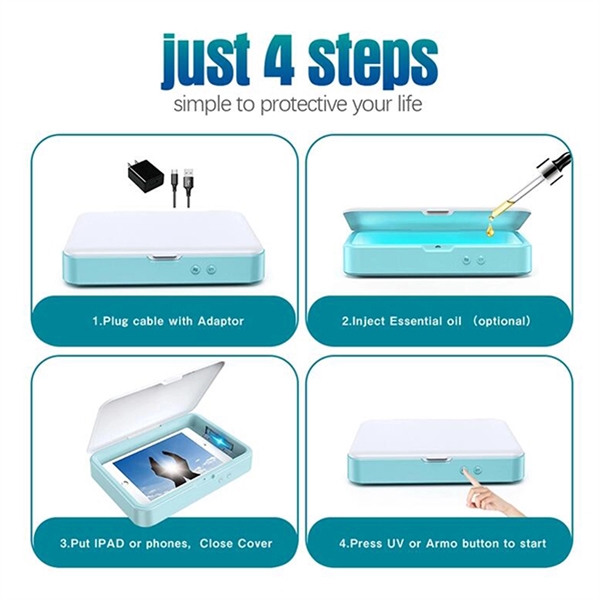 just 4 steps
simple to protective your life

1.Plug cable with Adaptor

2.Inject Essential oil （optional）

3.Put IPAD or phones, Close Cover

4.Press UV or Armo button to start