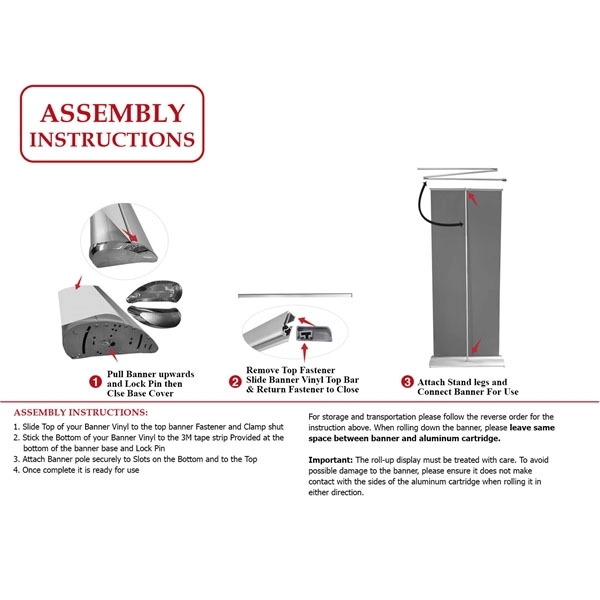 ASSEMBLY INSTRUCTIONS

1 Pull Banner upwards and Lock Pin then Clse Base Cover

2 Remove Top Fastener Slide Banner Vinyl Top Bar & Return Fastener to Close

3 Attach Stand legs and Connect Banner For Use

ASSEMBLY INSTRUCTIONS:

1. Slide Top of your Banner Vinyl to the top banner Fastener and Clamp shut
2. Stick the Bottom of your Banner Vinyl to the 3M tape strip Provided at the bottom of the banner base and Lock Pin
3. Attach Banner pole securely to Slots on the Bottom and to the Top
4. Once complete it is ready for use

For storage and transportation please follow the reverse order for the instruction above. When rolling down the banner, please leave same space between banner and aluminum cartridge.

Important: The roll-up display must be treated with care. To avoid possible damage to the banner, please ensure it does not make contact with the sides of the aluminum cartridge when rolling it in either direction.