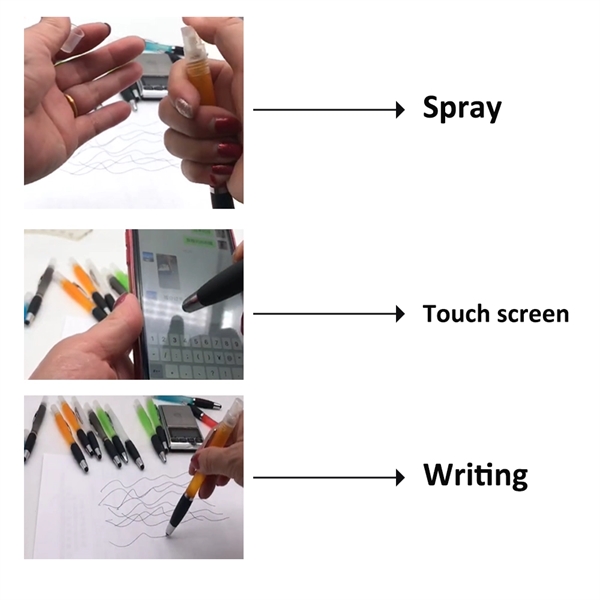 Spray

Touch screen

Writing