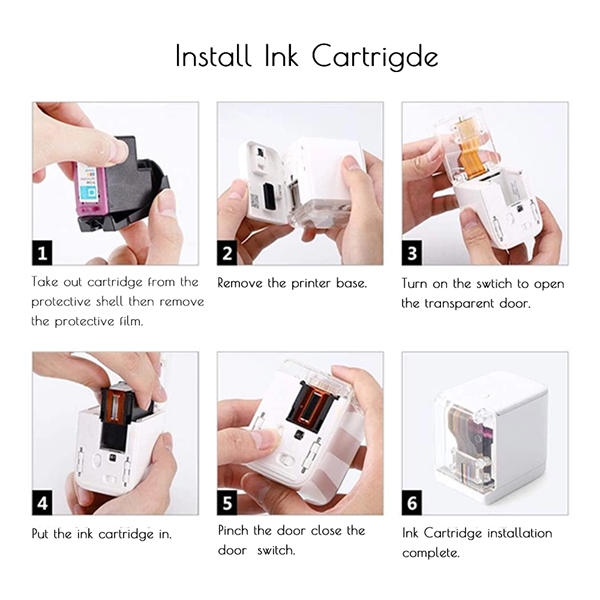 Install Ink Cartrigde

1

Take out cartridge from the protective shell then remove the protective film.

2

Remove the printer base.

3

Turn on the swtich to open the transparent door.

4

Put the ink cartridge in.

5

Pinch the door close the door switch.

6

Ink Cartridge installation complete.