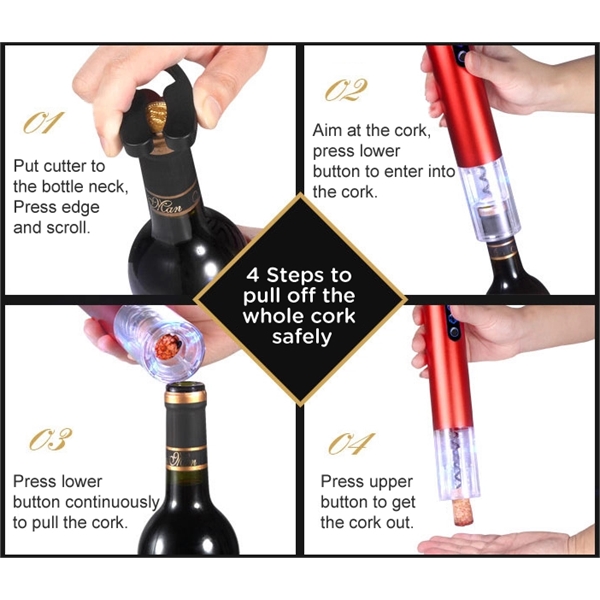 01

Put cutter to the bottle neck, Press edge and scroll.

02

Aim at the cork, press lower button to enter into the cork.

4 Steps to pull off the whole cork safely

03

Press lower button continuously to pull the cork.

04

Press upper button to get the cork out.