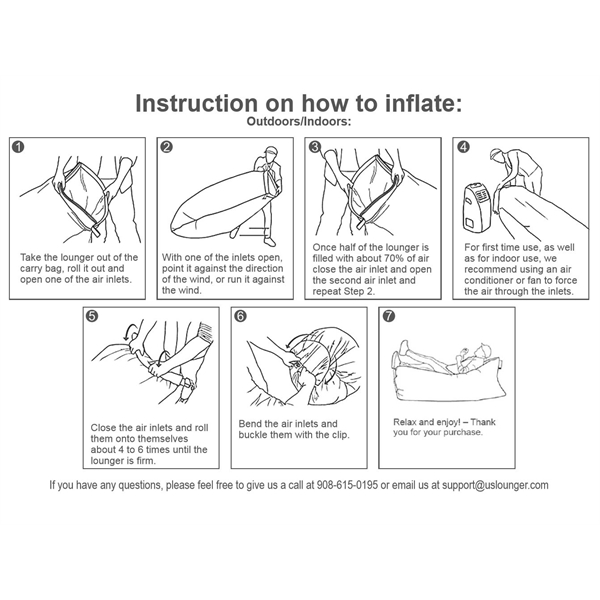 Instruction on how to inflate:
Outdoors/Indoors:

1
Take the lounger out of the carry bag, roll it out and open one of the air inlets.

2
With one of the inlets open, point it against the direction of the wind, or run it against the wind.

3
Once half of the lounger is filled with about 70% of air close the air inlet and open the second air inlet and repeat Step 2.

4
For first time use, as well as for indoor use, we recommend using an air conditioner or fan to force the air through the inlets.

5
Close the air inlets and roll them onto themselves about 4 to 6 times until the lounger is firm.

6
Bend the air inlets and buckle them with the clip.

7
Relax and enjoy! – Thank you for your purchase.

If you have any questions, please feel free to give us a call at 908-615-0195 or email us at support@uslounger.com