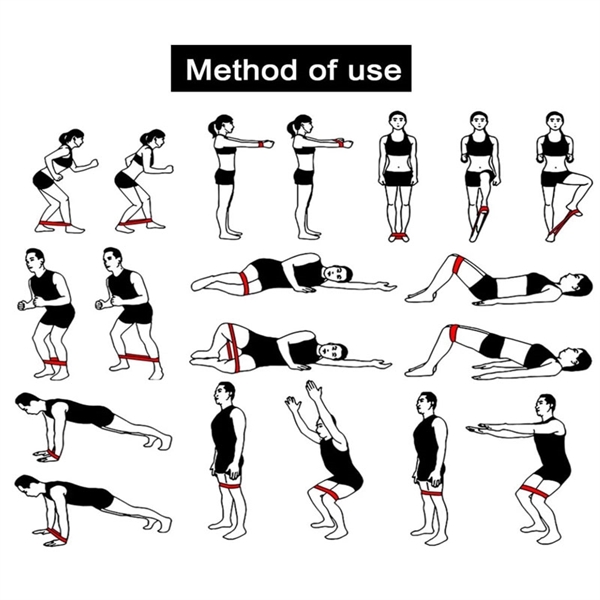 Method of use