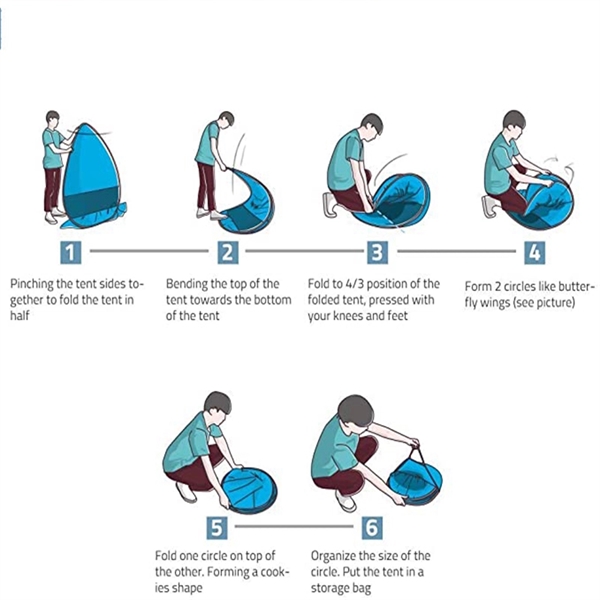 1

Pinching the tent sides together to fold the tent in half

2

Bending the top of the tent towards the bottom of the tent

3

Fold to 4/3 position of the folded tent, pressed with your knees and feet

4

Form 2 circles like butterfly wings (see picture)

5

Fold one circle on top of the other. Forming a cookies shape

6

Organize the size of the circle. Put the tent in a storage bag