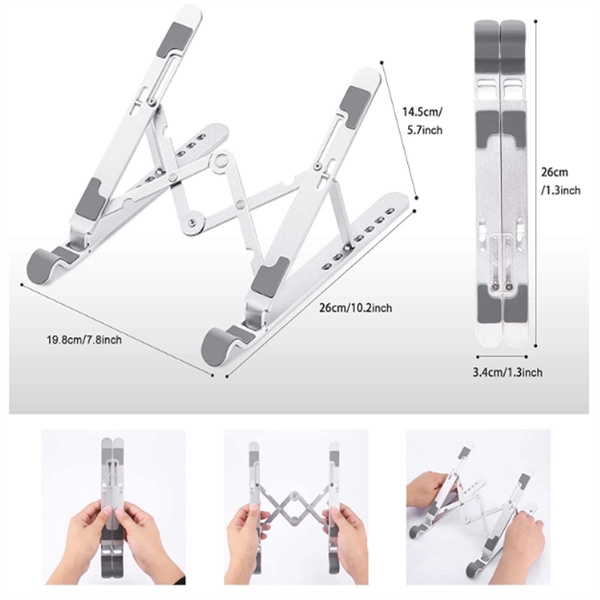 14.5cm/
5.7inch

26cm
/1.3inch

26cm/10.2inch

19.8cm/7.8inch

3.4cm/1.3inch