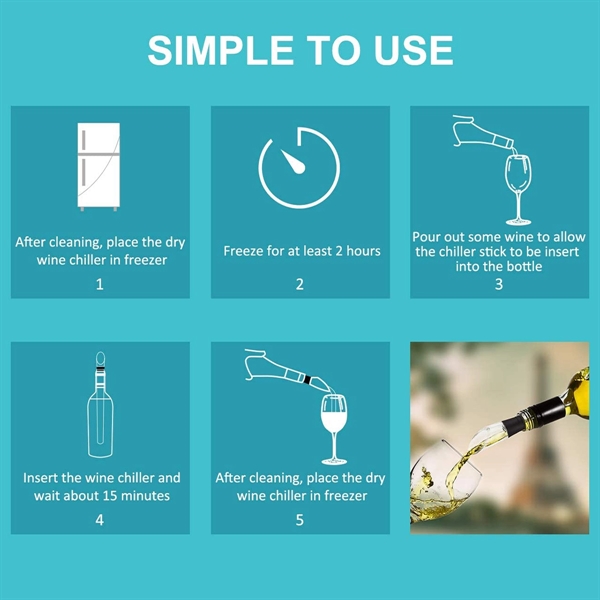 SIMPLE TO USE

After cleaning, place the dry wine chiller in freezer
1

Freeze for at least 2 hours
2

Pour out some wine to allow the chiller stick to be insert into the bottle
3

Insert the wine chiller and wait about 15 minutes
4

After cleaning, place the dry wine chiller in freezer
5