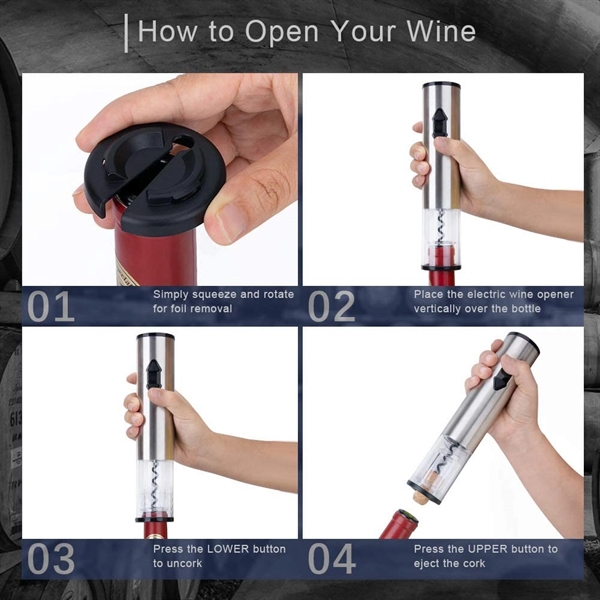 How to Open Your Wine

01 Simply squeeze and rotate for foil removal

02 Place the electric wine opener vertically over the bottle

03 Press the LOWER button to uncork

04 Press the UPPER button to eject the cork