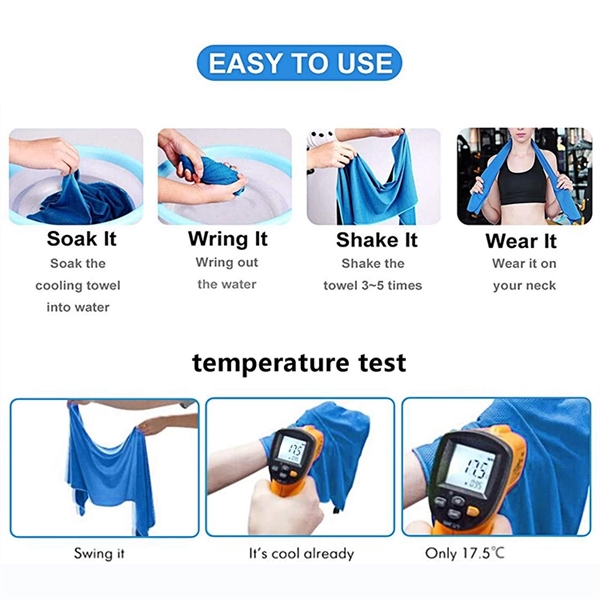 EASY TO USE

Soak It
Soak the cooling towel into water

Wring It
Wring out the water

Shake It
Shake the towel 3~5 times

Wear It
Wear it on your neck

temperature test

17.5

17.5

Swing it

It's cool already

Only 17.5℃