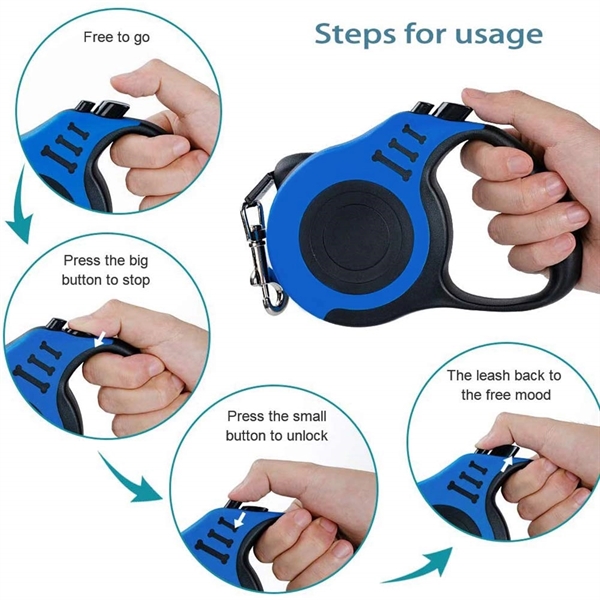 Steps for usage

Free to go

Press the big button to stop

Press the small button to unlock

The leash back to the free mood