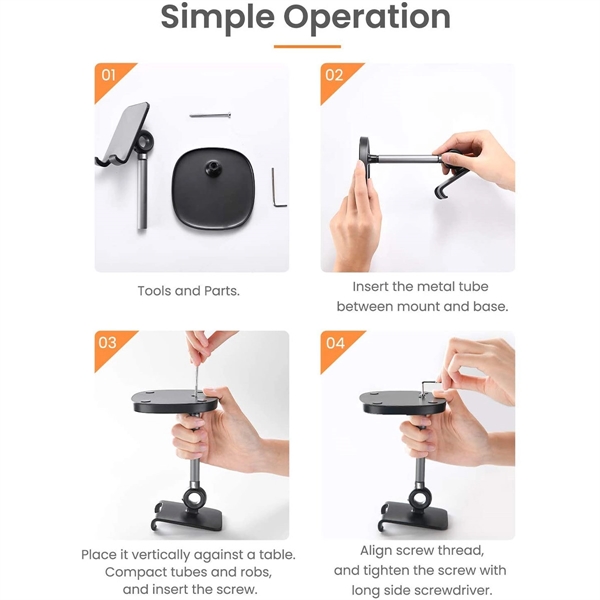 Simple Operation

01

Tools and Parts.

02

Insert the metal tube between mount and base.

03

Place it vertically against a table. Compact tubes and robs, and insert the screw.

04

Align screw thread, and tighten the screw with long side screwdriver.